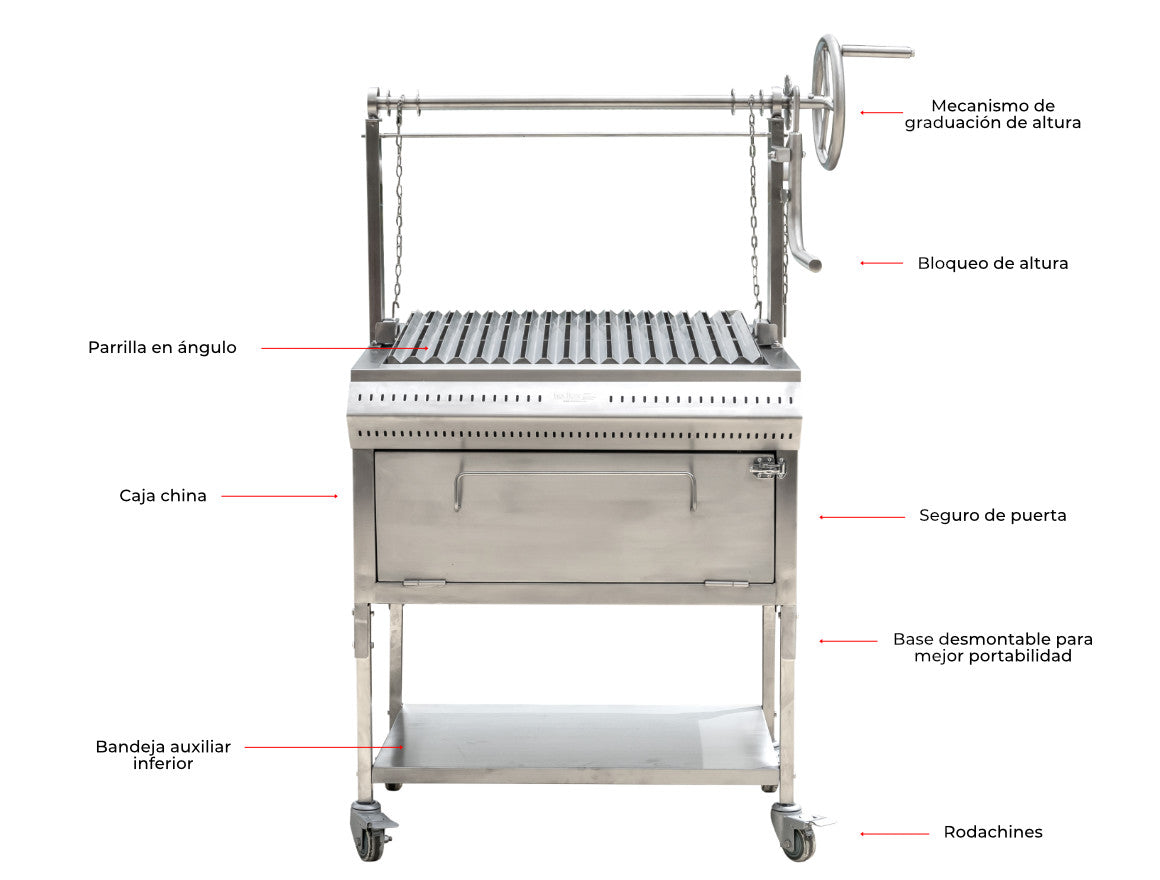 Mecanismo de graduación de altura

Bloqueo de altura

Parrilla en ángulo

Caja china

Seguro de puerta

Base desmontable para mejor portabilidad

Bandeja auxiliar inferior

Rodachines